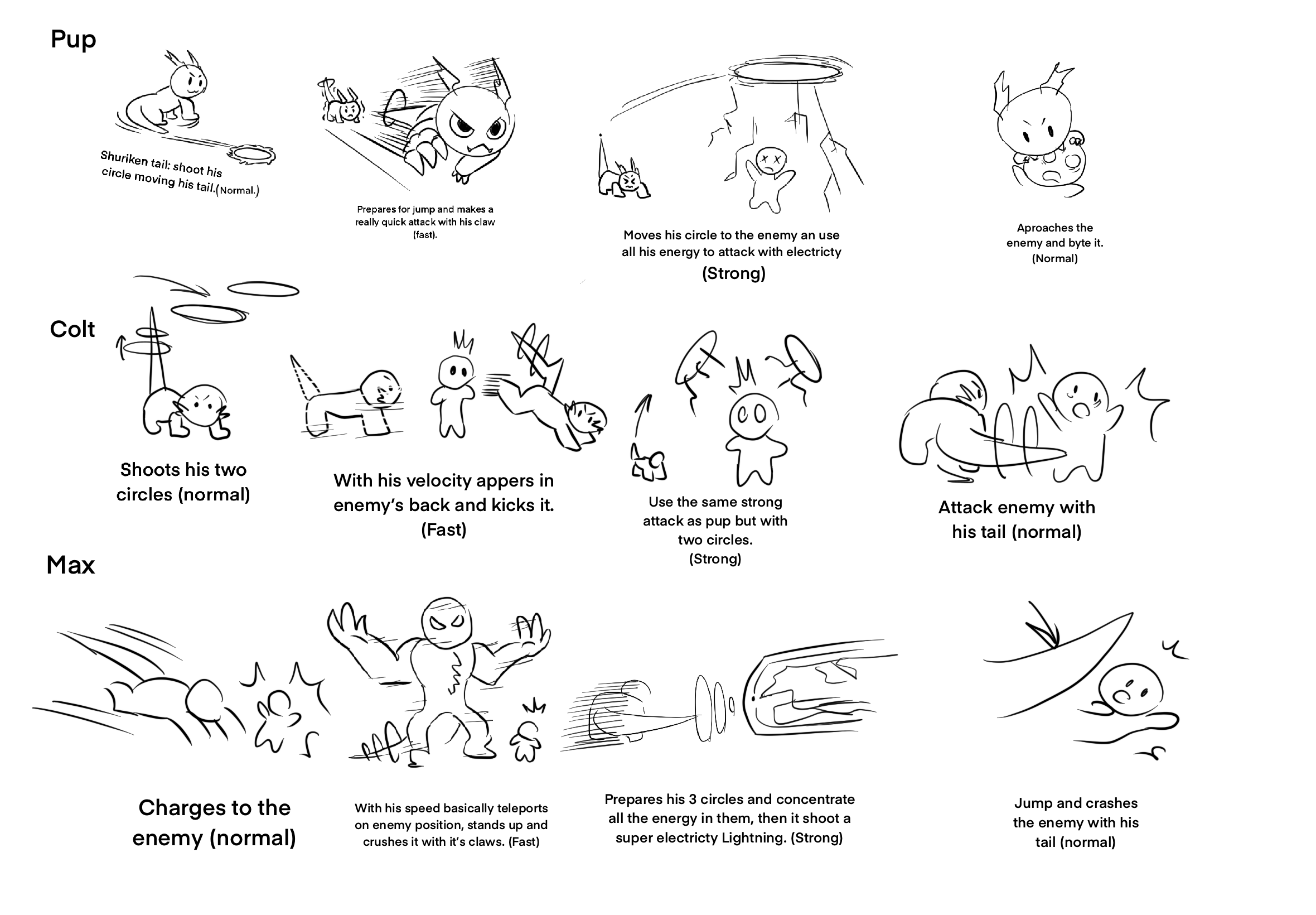 Pup

Shuriken tail: shoot his circle moving his tail.(Normal.)

Prepares for jump and makes a really quick attack with his claw (fast).

Moves his circle to the enemy an use all his energy to attack with electricty
(Strong)

Aproaches the enemy and byte it.
(Normal)

Colt

Shoots his two circles (normal)

With his velocity appers in enemy's back and kicks it.
(Fast)

Use the same strong attack as pup but with two circles.
(Strong)

Attack enemy with his tail (normal)

Max

Charges to the enemy (normal)

With his speed basically teleports on enemy position, stands up and crushes it with it's claws. (Fast)

Prepares his 3 circles and concentrate all the energy in them, then it shoot a super electricty Lightning. (Strong)

Jump and crashes the enemy with his tail (normal)