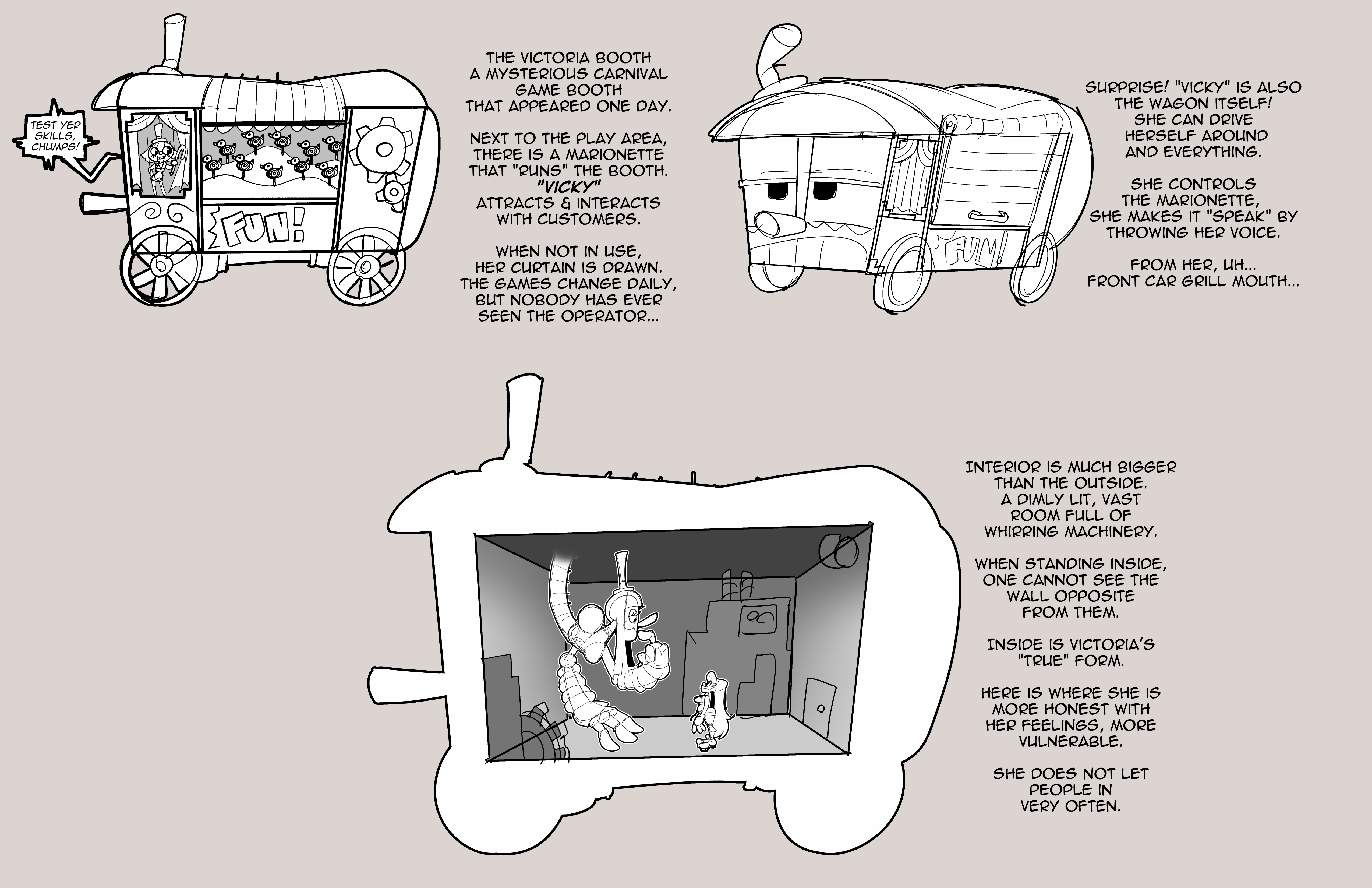 TEST YER SKILLS, CHUMPS!

FUN!

THE VICTORIA BOOTH
A MYSTERIOUS CARNIVAL GAME BOOTH THAT APPEARED ONE DAY.

NEXT TO THE PLAY AREA, THERE IS A MARIONETTE THAT "RUNS" THE BOOTH. "VICKY" ATTRACTS & INTERACTS WITH CUSTOMERS.

WHEN NOT IN USE, HER CURTAIN IS DRAWN. THE GAMES CHANGE DAILY, BUT NOBODY HAS EVER SEEN THE OPERATOR...

FUN!

SURPRISE! "VICKY" IS ALSO THE WAGON ITSELF! SHE CAN DRIVE HERSELF AROUND AND EVERYTHING.

SHE CONTROLS THE MARIONETTE, SHE MAKES IT "SPEAK" BY THROWING HER VOICE.

FROM HER, UH... FRONT CAR GRILL MOUTH...

INTERIOR IS MUCH BIGGER THAN THE OUTSIDE. A DIMLY LIT, VAST ROOM FULL OF WHIRRING MACHINERY.

WHEN STANDING INSIDE, ONE CANNOT SEE THE WALL OPPOSITE FROM THEM.

INSIDE IS VICTORIA'S "TRUE" FORM.

HERE IS WHERE SHE IS MORE HONEST WITH HER FEELINGS, MORE VULNERABLE.

SHE DOES NOT LET PEOPLE IN VERY OFTEN.