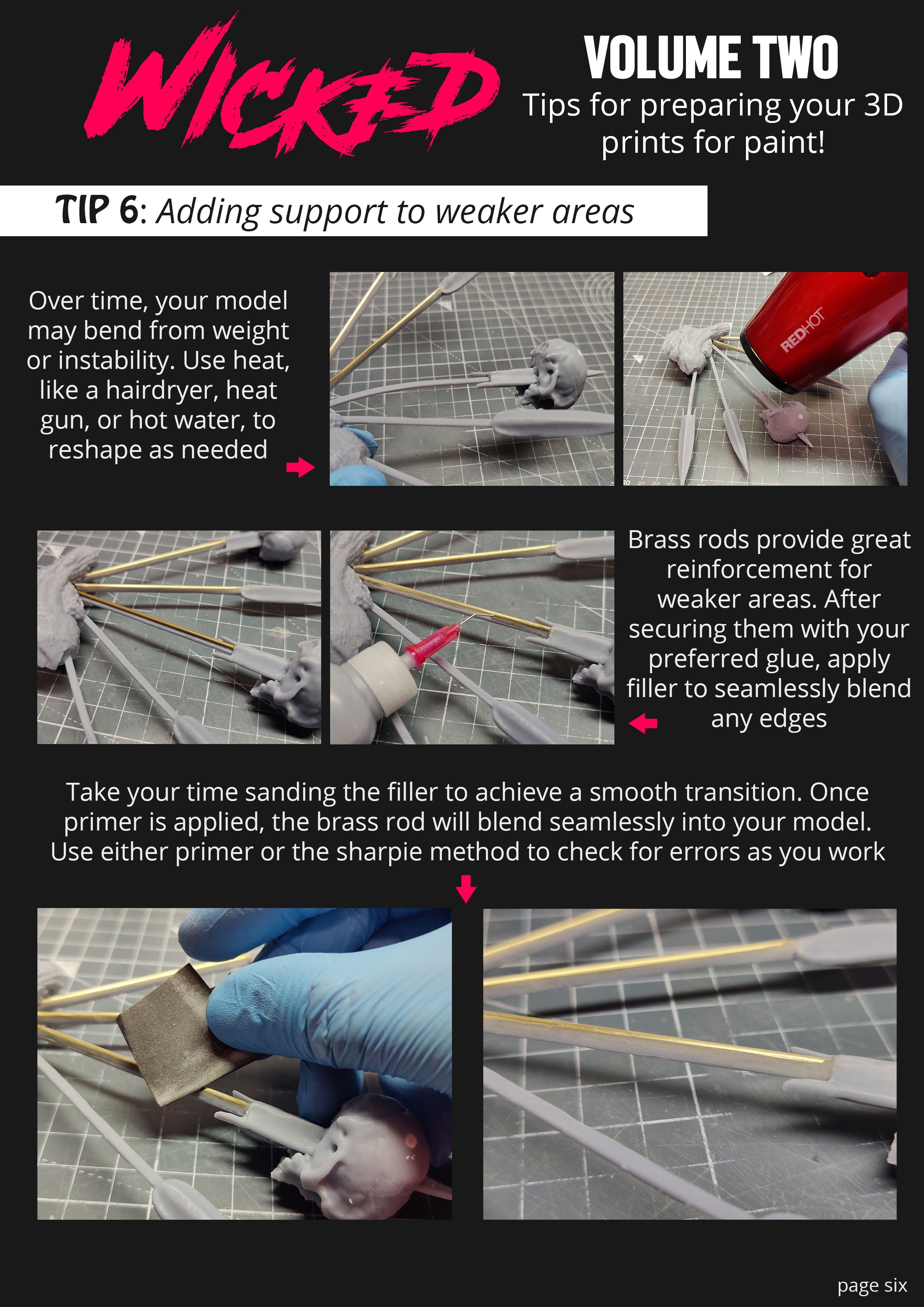 WICKED

VOLUME TWO
Tips for preparing your 3D prints for paint!

TIP 6: Adding support to weaker areas

Over time, your model may bend from weight or instability. Use heat, like a hairdryer, heat gun, or hot water, to reshape as needed

REDHOT

Brass rods provide great reinforcement for weaker areas. After securing them with your preferred glue, apply filler to seamlessly blend any edges

Take your time sanding the filler to achieve a smooth transition. Once primer is applied, the brass rod will blend seamlessly into your model. Use either primer or the sharpie method to check for errors as you work

page six